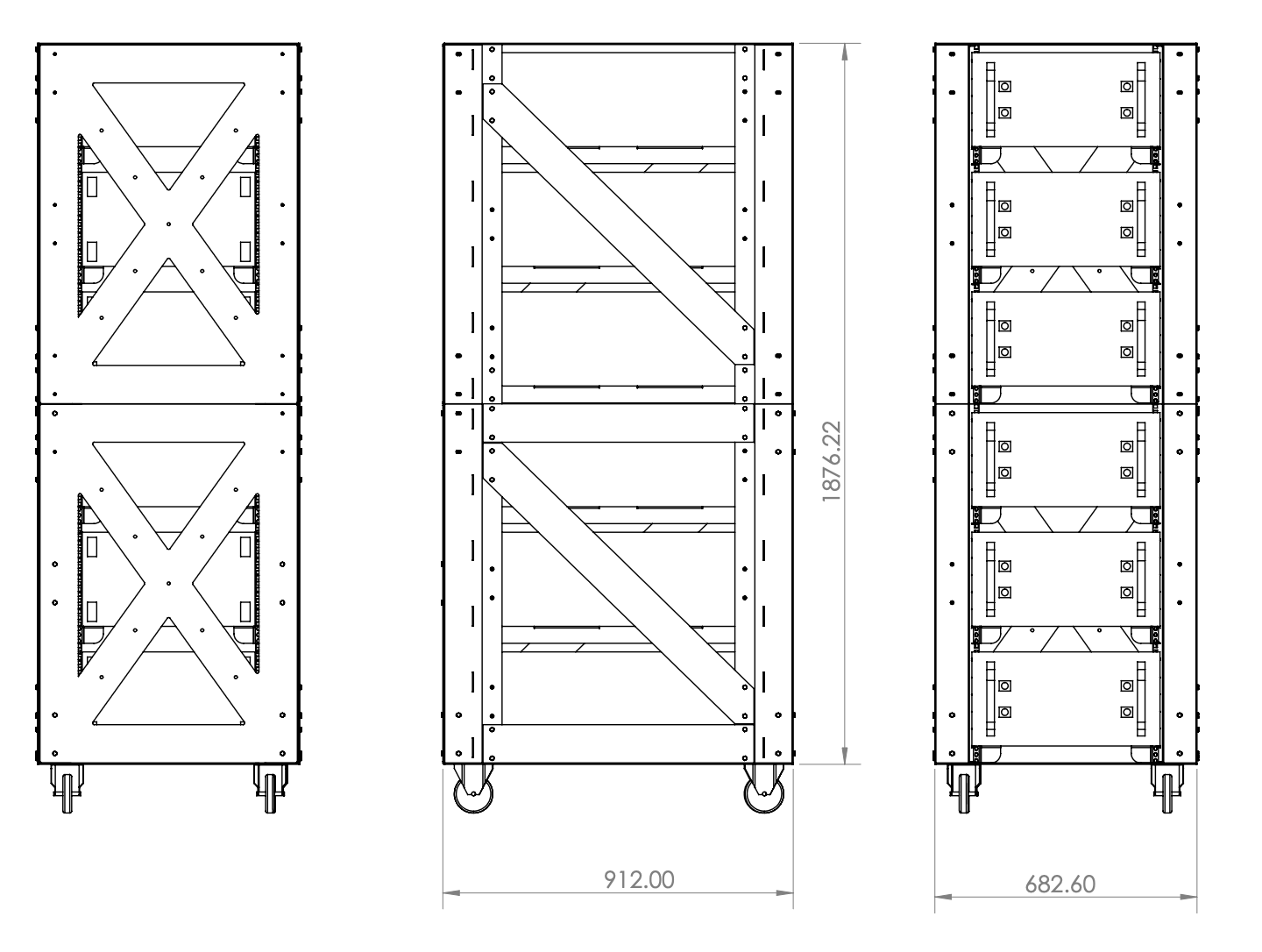 1876.22

912.00

682.60